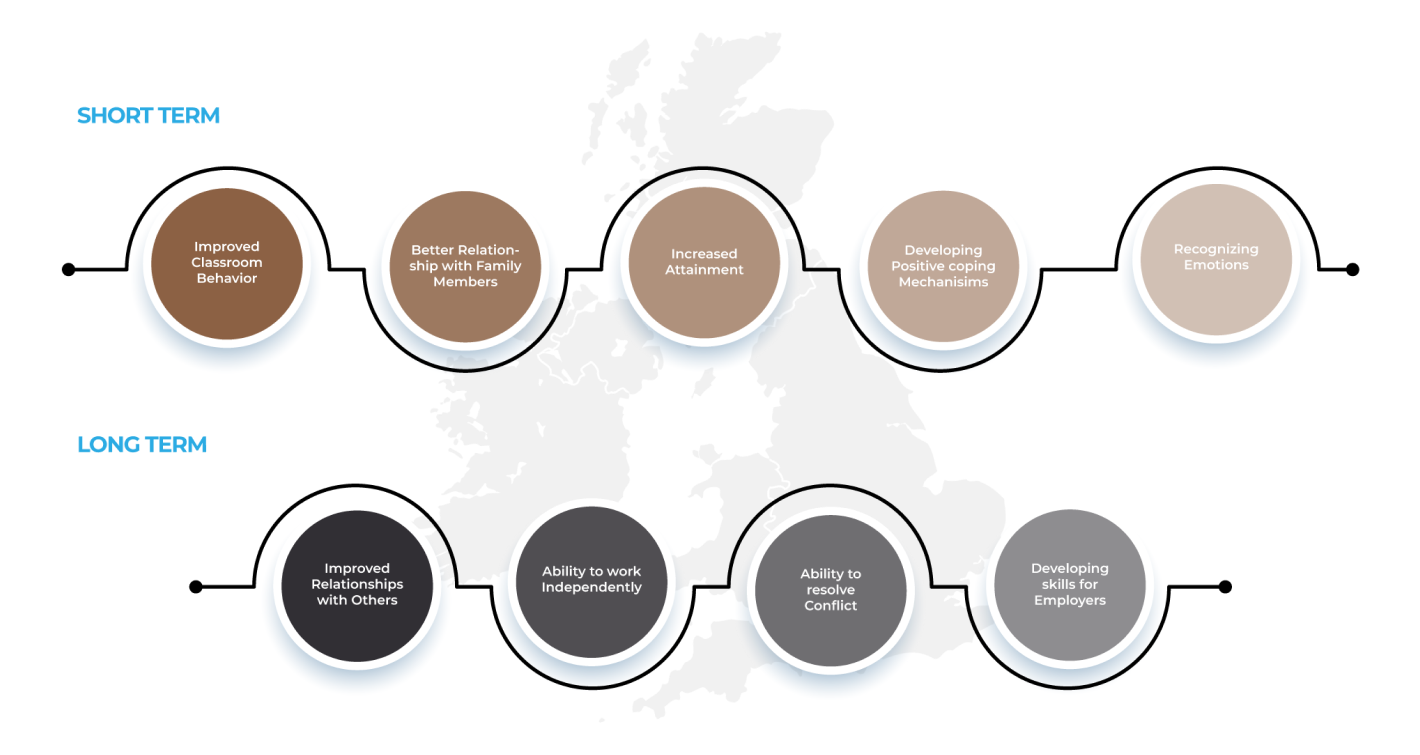 SHORT TERM

Improved Classroom Behavior

Better Relationship with Family Members

Increased Attainment

Developing Positive coping Mechanisims

Recognizing Emotions

LONG TERM

Improved Relationships with Others

Ability to work Independently

Ability to resolve Conflict

Developing skills for Employers