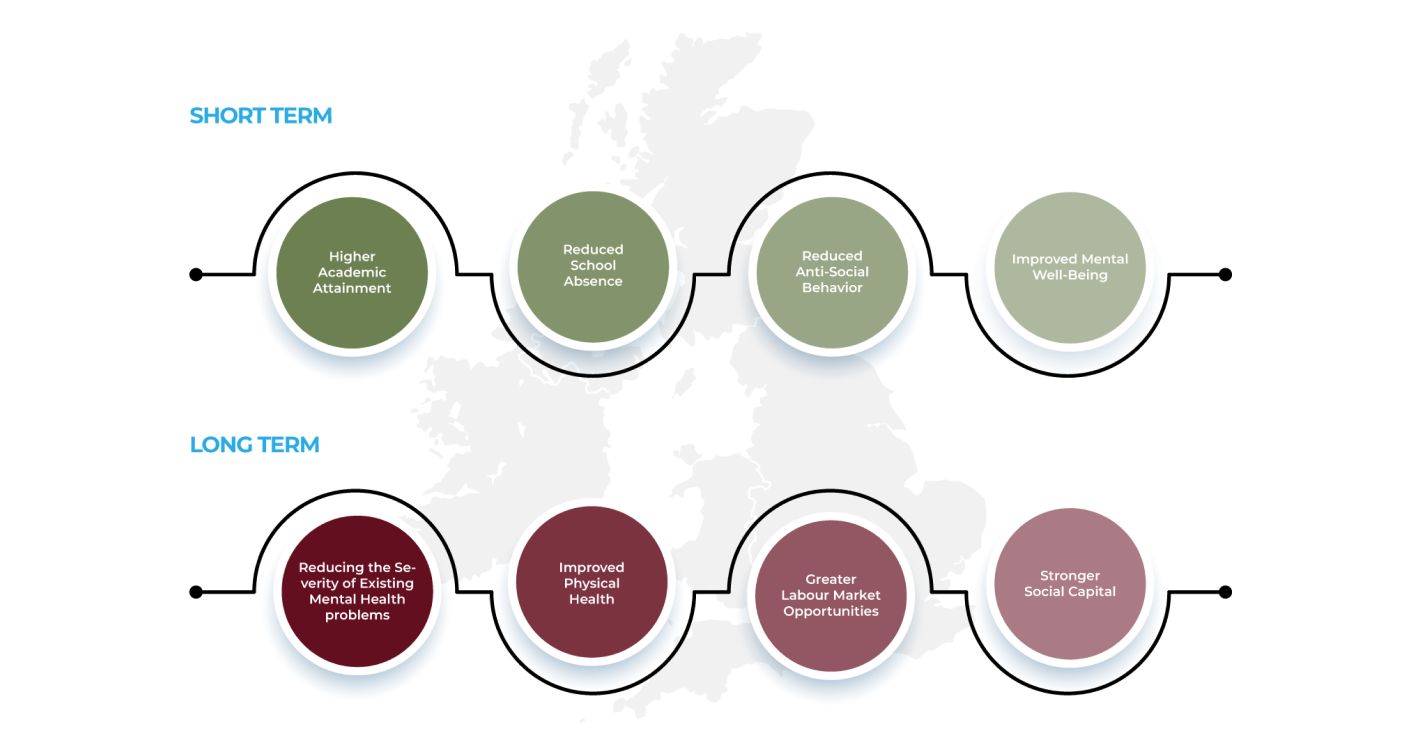 SHORT TERM

Higher Academic Attainment

Reduced School Absence

Reduced Anti-Social Behavior

Improved Mental Well-Being

LONG TERM

Reducing the Severity of Existing Mental Health problems

Improved Physical Health

Greater Labour Market Opportunities

Stronger Social Capital